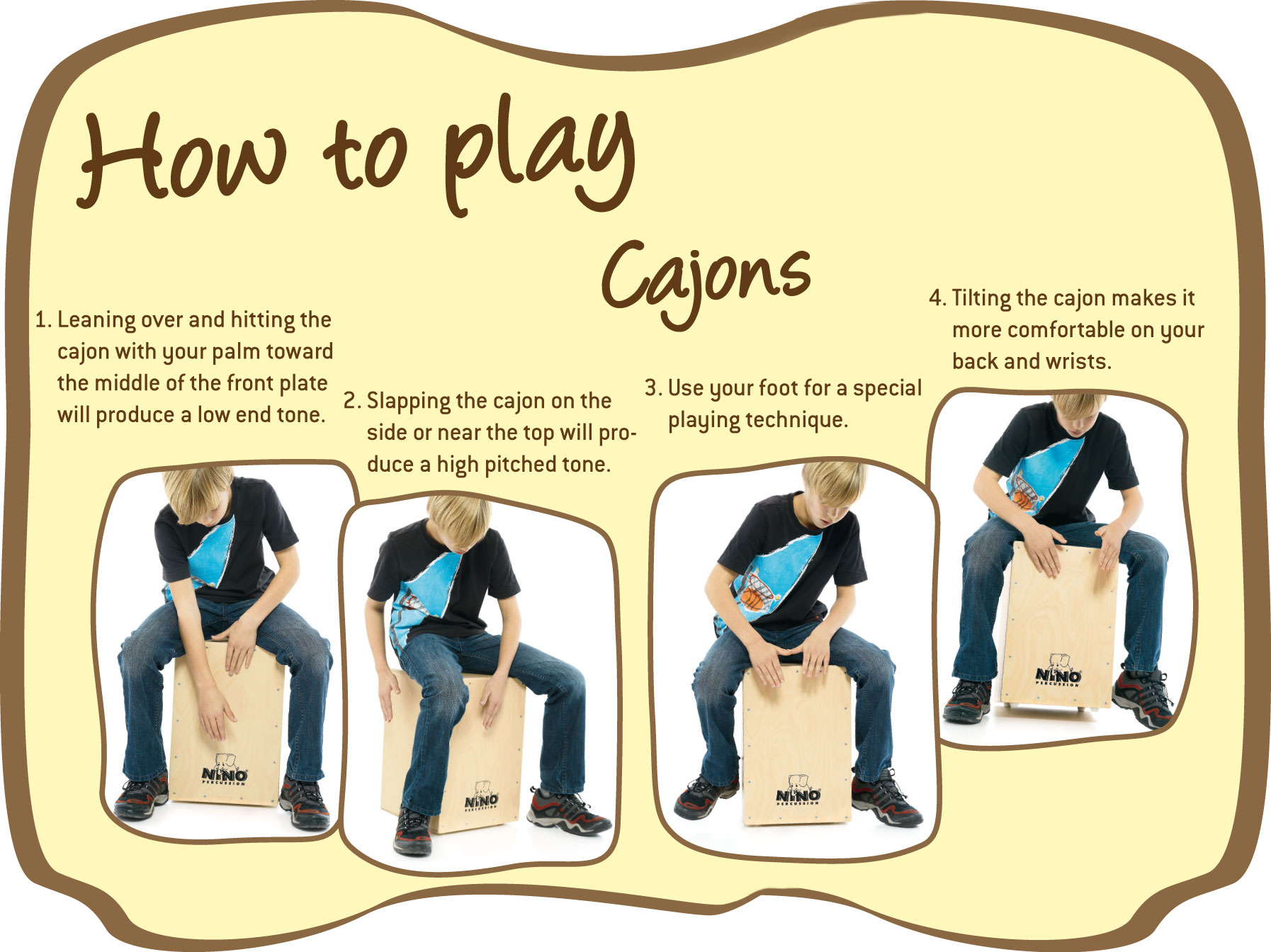 How to play

Cajons

1. Leaning over and hitting the cajon with your palm toward the middle of the front plate will produce a low end tone.

2. Slapping the cajon on the side or near the top will produce a high pitched tone.

3. Use your foot for a special playing technique.

4. Tilting the cajon makes it more comfortable on your back and wrists.

NINO PERCUSSION

NINO PERCUSSION

NINO PERCUSSION

NINO PERCUSSION